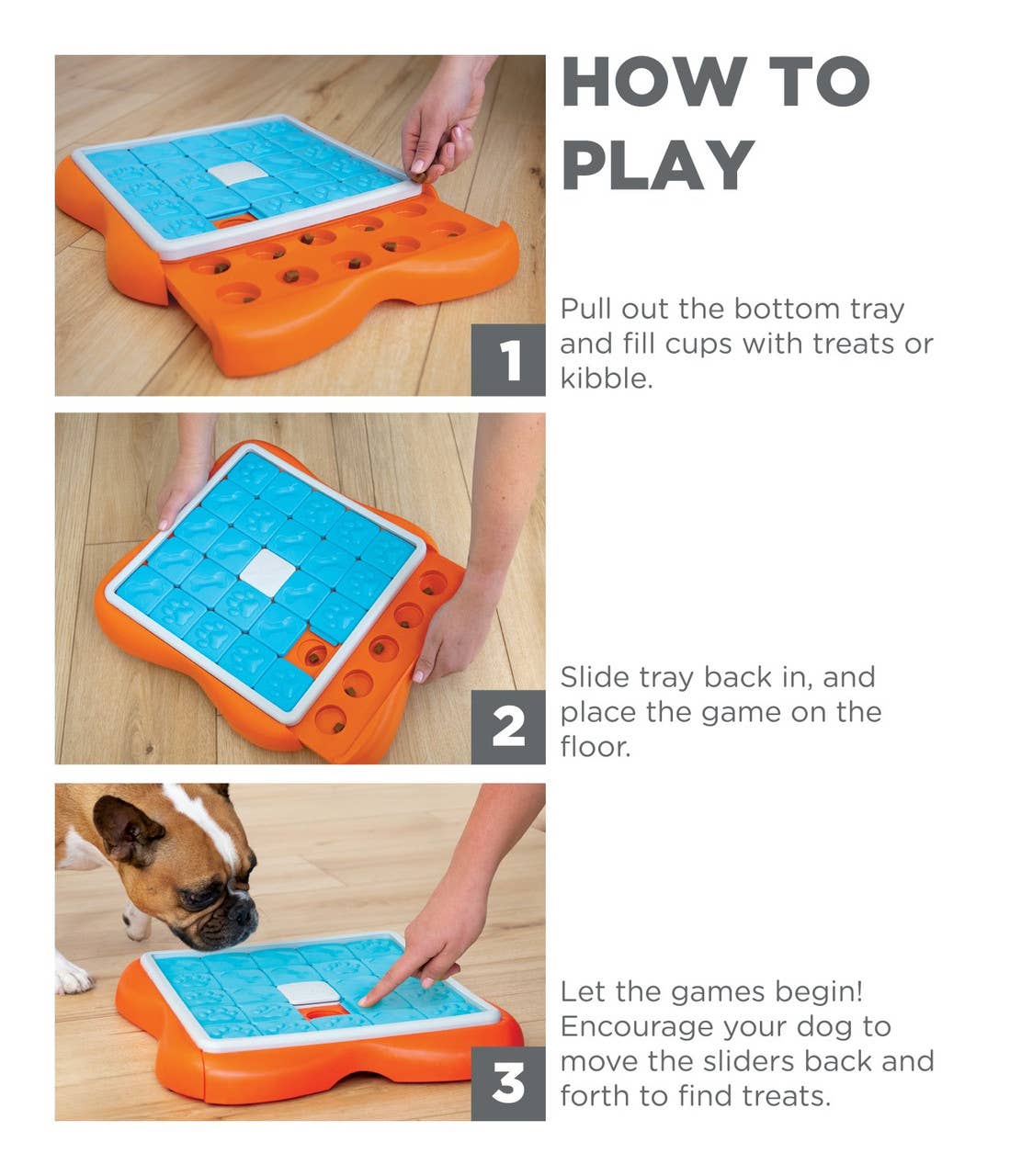 HOW TO PLAY

1

Pull out the bottom tray and fill cups with treats or kibble.

2

Slide tray back in, and place the game on the floor.

3

Let the games begin! Encourage your dog to move the sliders back and forth to find treats.