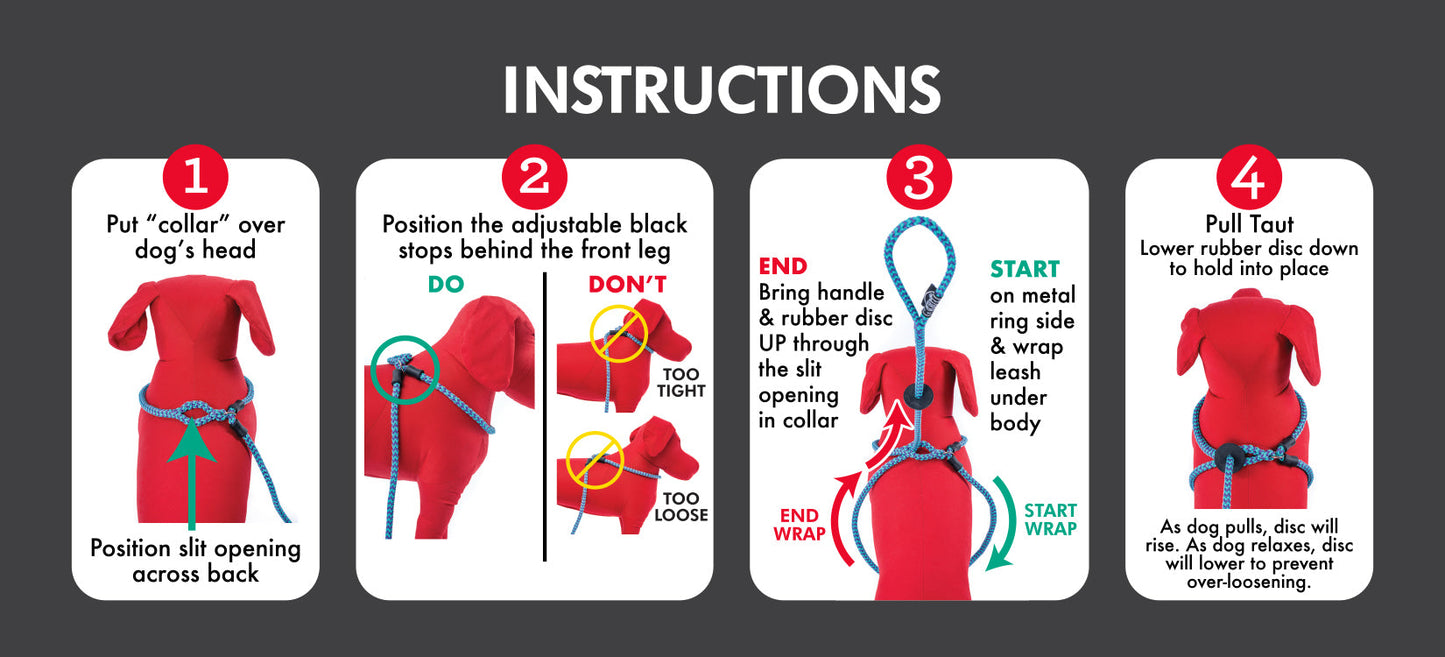 INSTRUCTIONS

1

Put “collar” over dog’s head

Position slit opening across back

2

Position the adjustable black stops behind the front leg

DO

DON’T

TOO TIGHT

TOO LOOSE

3

END
Bring handle & rubber disc UP through the slit opening in collar

START
on metal ring side & wrap leash under body

END WRAP

START WRAP

4

Pull Taut
Lower rubber disc down to hold into place

As dog pulls, disc will rise. As dog relaxes, disc will lower to prevent over-loosening.