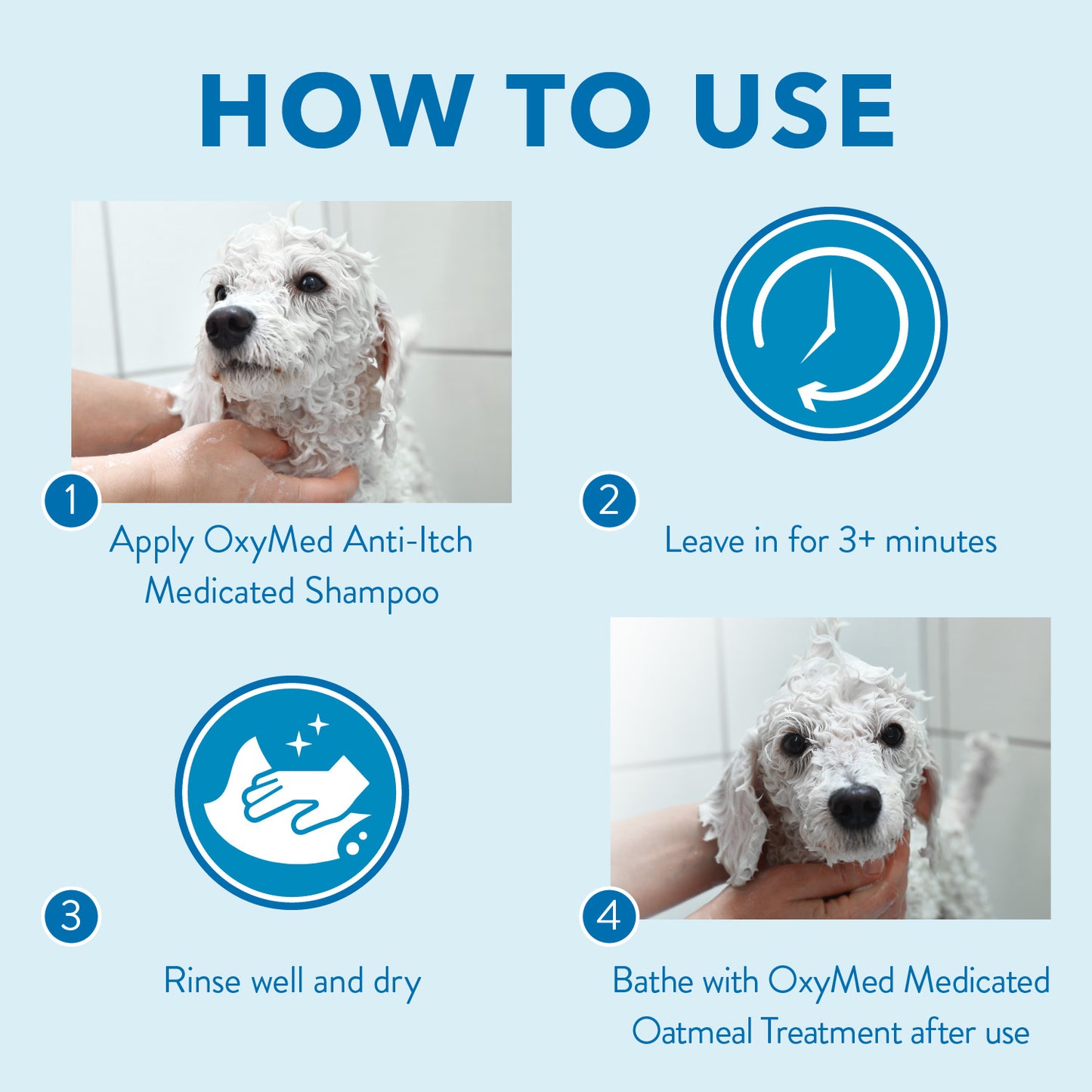 HOW TO USE

1

Apply OxyMed Anti-Itch Medicated Shampoo

2

Leave in for 3+ minutes

3

Rinse well and dry

4

Bathe with OxyMed Medicated Oatmeal Treatment after use